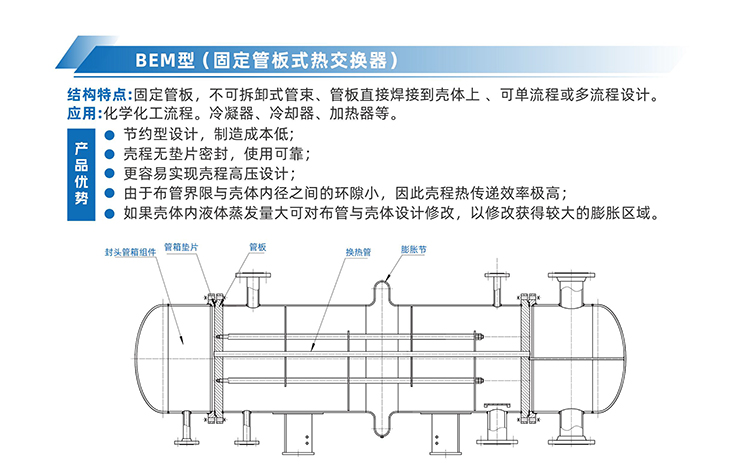 BEM型（固定管板式热交换器）

结构特点:固定管板，不可拆卸式管束、管板直接焊接到壳体上 、可单流程或多流程设计。
应用:化学化工流程。冷凝器、冷却器、加热器等。

产品优势
● 节约型设计，制造成本低；
● 壳程无垫片密封，使用可靠；
● 更容易实现壳程高压设计；
● 由于布管界限与壳体内径之间的环隙小，因此壳程热传递效率极高；
● 如果壳体内液体蒸发量大可对布管与壳体设计修改，以修改获得较大的膨胀区域。

封头管箱组件
管箱垫片
管板
换热管
膨胀节